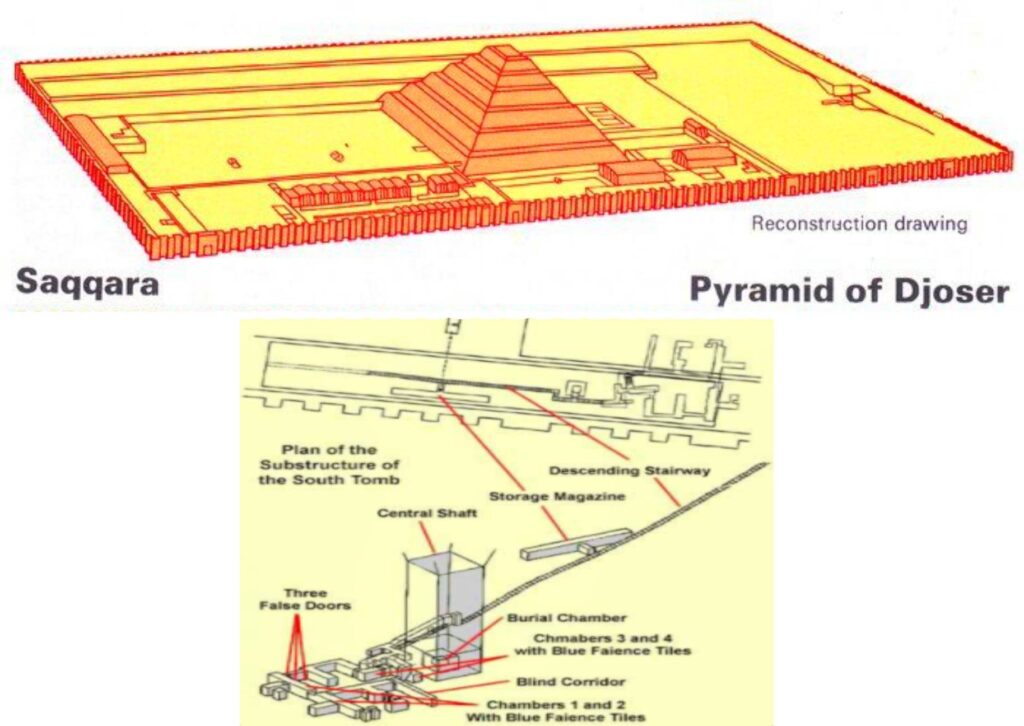 Reconstruction drawing

Saqqara

Pyramid of Djoser

Plan of the Substructure of the South Tomb

Descending Stairway

Storage Magazine

Central Shaft

Three False Doors

Burial Chamber

Chmabers 3 and 4 with Blue Faience Tiles

Blind Corridor

Chambers 1 and 2 With Blue Faience Tiles